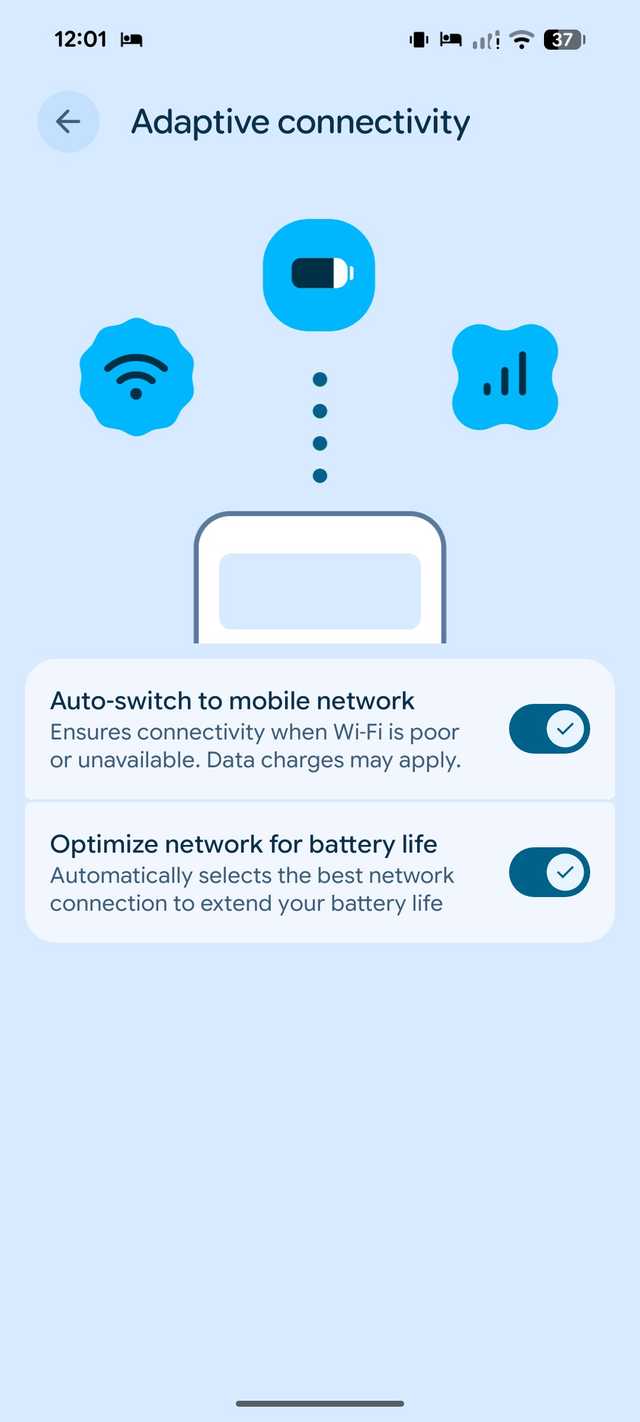 12:01 37

Adaptive connectivity

Auto-switch to mobile network
Ensures connectivity when Wi-Fi is poor or unavailable. Data charges may apply.

Optimize network for battery life
Automatically selects the best network connection to extend your battery life