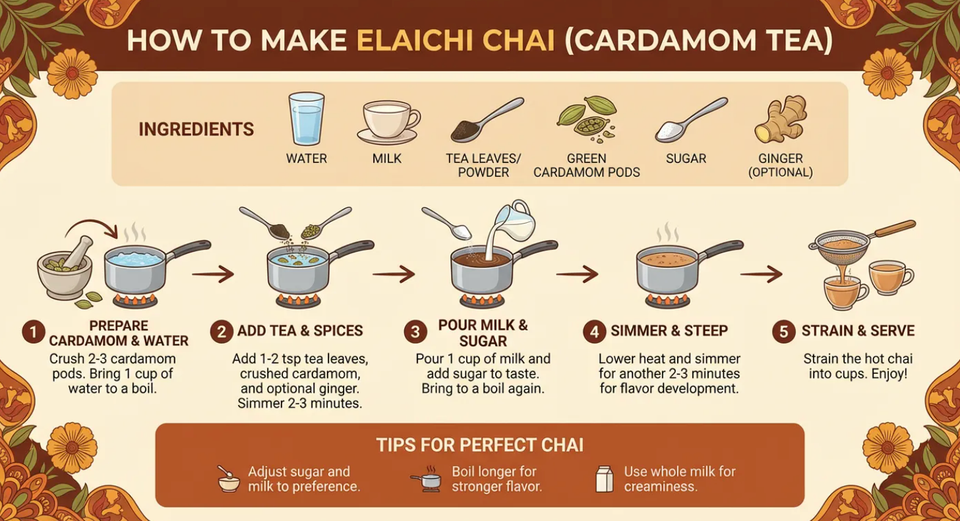 HOW TO MAKE ELAICHI CHAI (CARDAMOM TEA)

INGREDIENTS

WATER

MILK

TEA LEAVES/ POWDER

GREEN CARDAMOM PODS

SUGAR

GINGER (OPTIONAL)

1 PREPARE CARDAMOM & WATER
Crush 2-3 cardamom pods. Bring 1 cup of water to a boil.

2 ADD TEA & SPICES
Add 1-2 tsp tea leaves, crushed cardamom, and optional ginger. Simmer 2-3 minutes.

3 POUR MILK & SUGAR
Pour 1 cup of milk and add sugar to taste. Bring to a boil again.

4 SIMMER & STEEP
Lower heat and simmer for another 2-3 minutes for flavor development.

5 STRAIN & SERVE
Strain the hot chai into cups. Enjoy!

TIPS FOR PERFECT CHAI

Adjust sugar and milk to preference.

Boil longer for stronger flavor.

Use whole milk for creaminess.