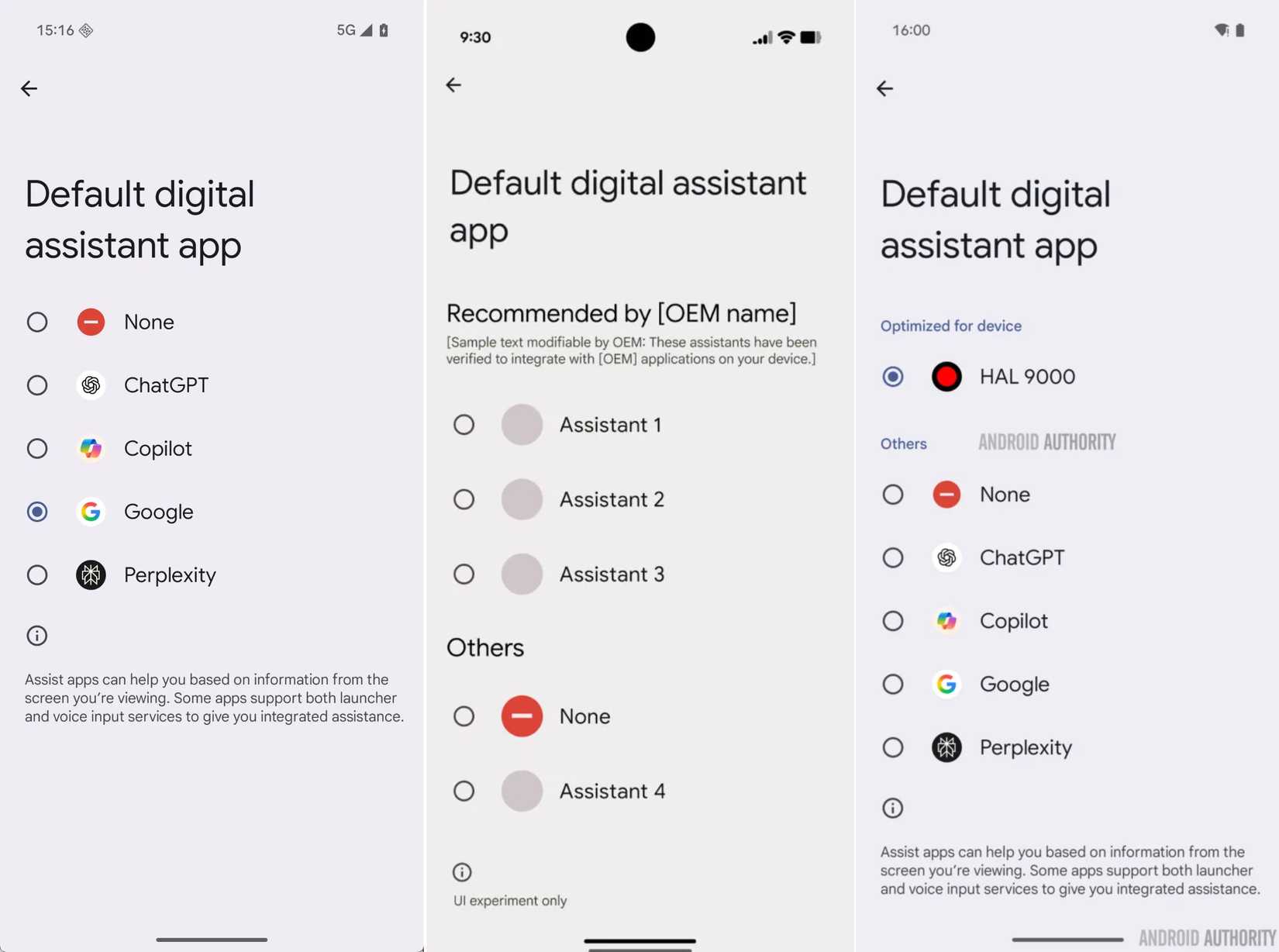 15:16 5G

Default digital assistant app

None

ChatGPT

Copilot

Google

Perplexity

Assist apps can help you based on information from the screen you're viewing. Some apps support both launcher and voice input services to give you integrated assistance.

9:30

Default digital assistant app

Recommended by [OEM name]

[Sample text modifiable by OEM: These assistants have been verified to integrate with [OEM] applications on your device.]

Assistant 1

Assistant 2

Assistant 3

Others

None

Assistant 4

UI experiment only

16:00

Default digital assistant app

Optimized for device

HAL 9000

Others ANDROID AUTHORITY

None

ChatGPT

Copilot

Google

Perplexity

Assist apps can help you based on information from the screen you're viewing. Some apps support both launcher and voice input services to give you integrated assistance.

ANDROID AUTHORITY