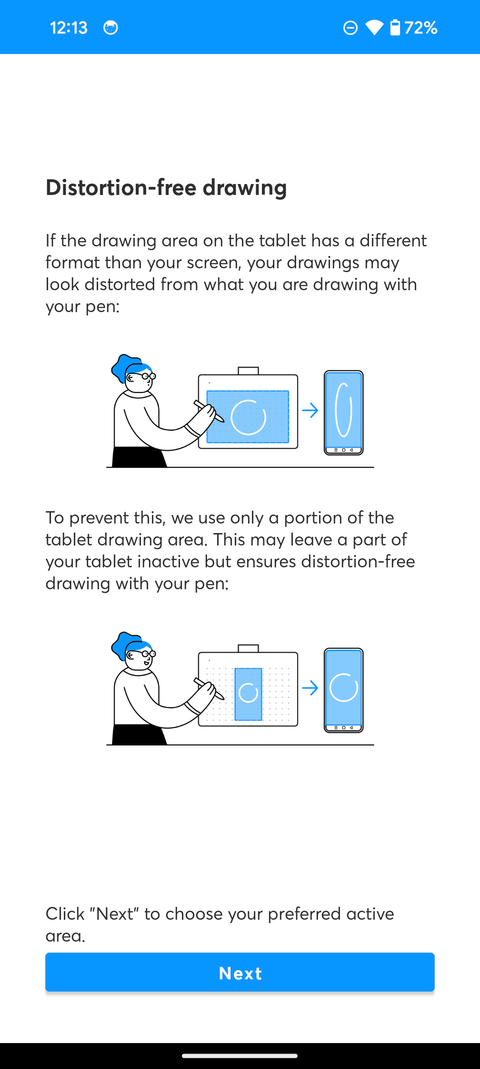 12:13 72%

Distortion-free drawing

If the drawing area on the tablet has a different format than your screen, your drawings may look distorted from what you are drawing with your pen:

To prevent this, we use only a portion of the tablet drawing area. This may leave a part of your tablet inactive but ensures distortion-free drawing with your pen:

Click "Next" to choose your preferred active area.

Next